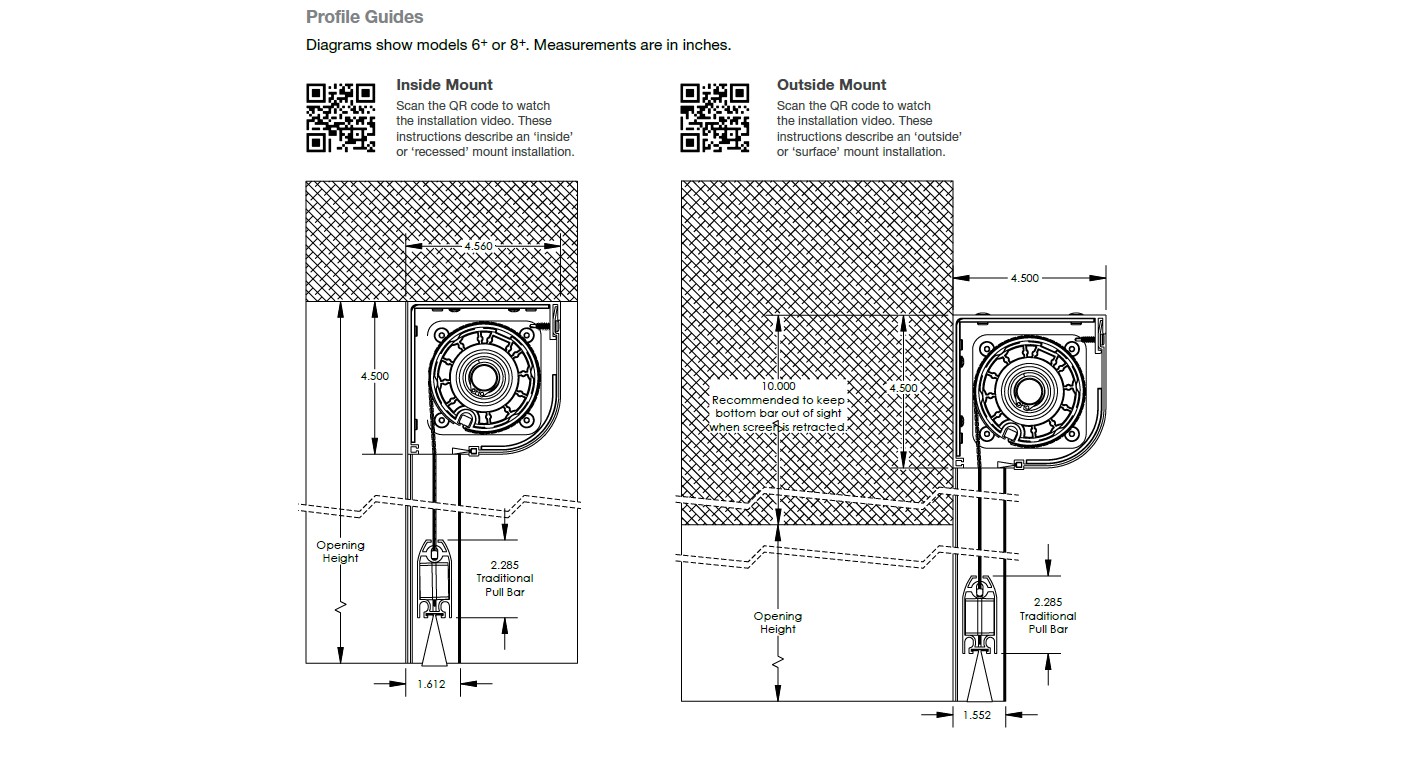 Profile Guides

Diagrams show models 6+ or 8+. Measurements are in inches.

Inside Mount

Scan the QR code to watch the installation video. These instructions describe an 'inside' or 'recessed' mount installation.

4.560

4.500

Opening Height

2.285 Traditional Pull Bar

1.612

Outside Mount

Scan the QR code to watch the installation video. These instructions describe an 'outside' or 'surface' mount installation.

4.500

10.000 Recommended to keep bottom bar out of sight when screen is retracted.

4.500

Opening Height

2.285 Traditional Pull Bar

1.552